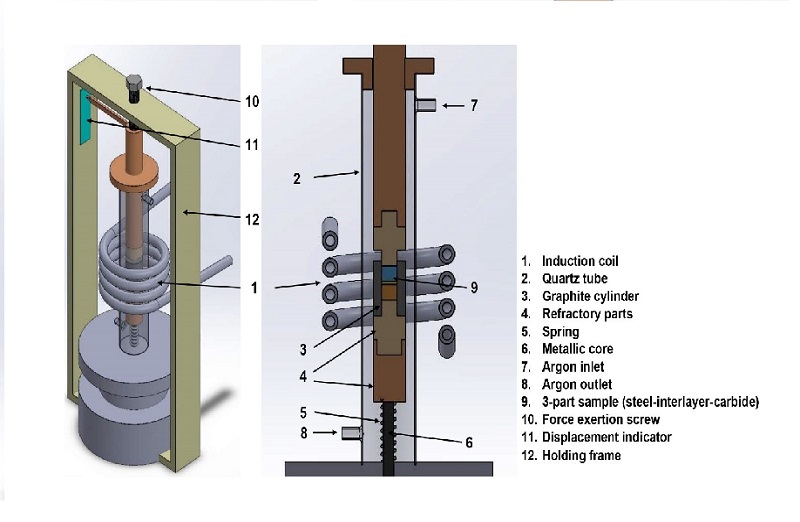 10
11
12
1
7
2
9
3
4
5
8
6

1. Induction coil
2. Quartz tube
3. Graphite cylinder
4. Refractory parts
5. Spring
6. Metallic core
7. Argon inlet
8. Argon outlet
9. 3-part sample (steel-interlayer-carbide)
10. Force exertion screw
11. Displacement indicator
12. Holding frame